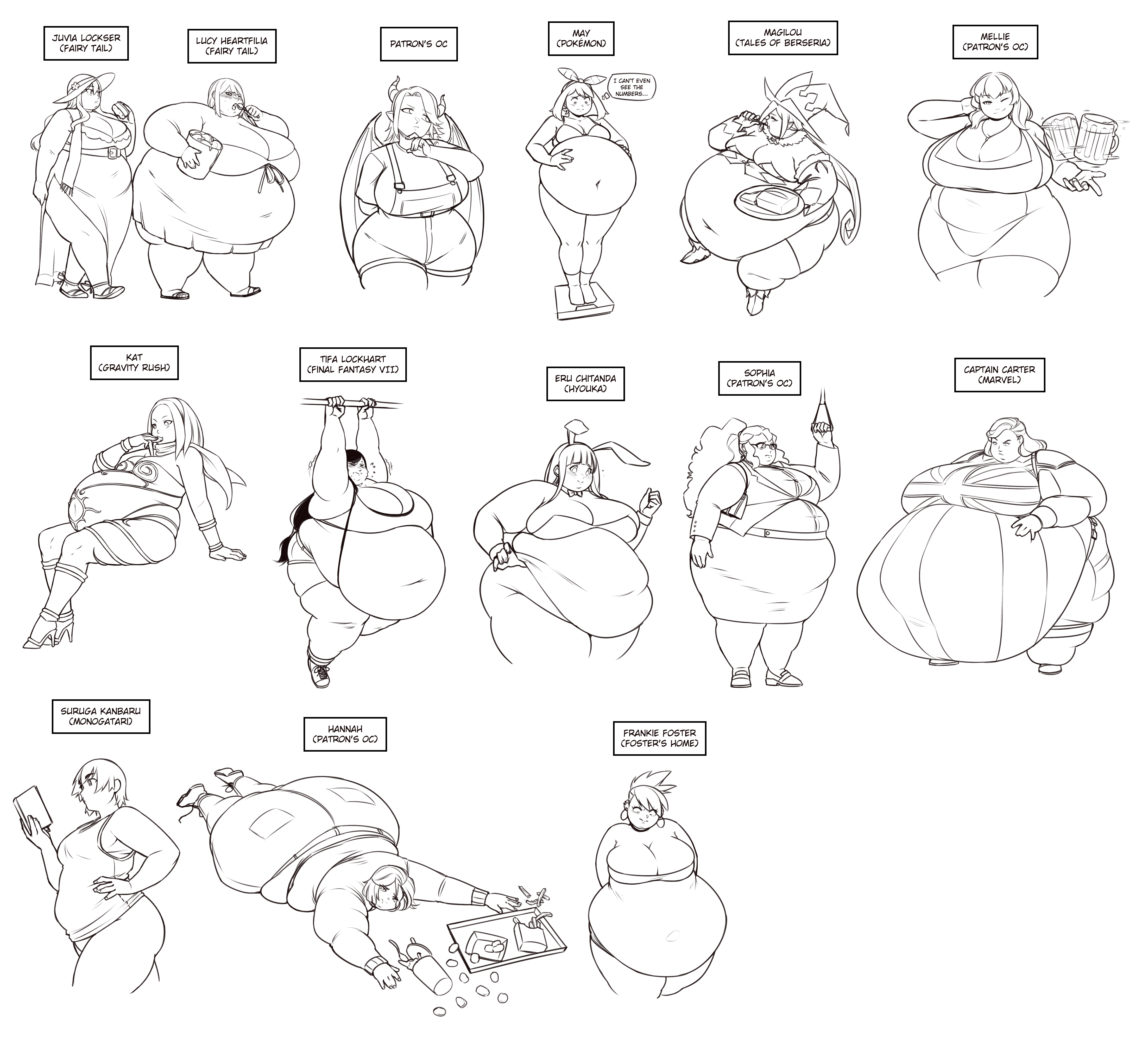 JUVIA LOCKSER
(FAIRY TAIL)

LUCY HEARTFILIA
(FAIRY TAIL)

PATRON'S OC

MAY
(POKÉMON)

I CAN'T EVEN SEE THE NUMBERS...

MAGILOU
(TALES OF BERSERIA)

MELLIE
(PATRON'S OC)

KAT
(GRAVITY RUSH)

TIFA LOCKHART
(FINAL FANTASY VII)

ERU CHITANDA
(HYOUKA)

SOPHIA
(PATRON'S OC)

CAPTAIN CARTER
(MARVEL)

SURUGA KANBARU
(MONOGATARI)

HANNAH
(PATRON'S OC)

FRANKIE FOSTER
(FOSTER'S HOME)