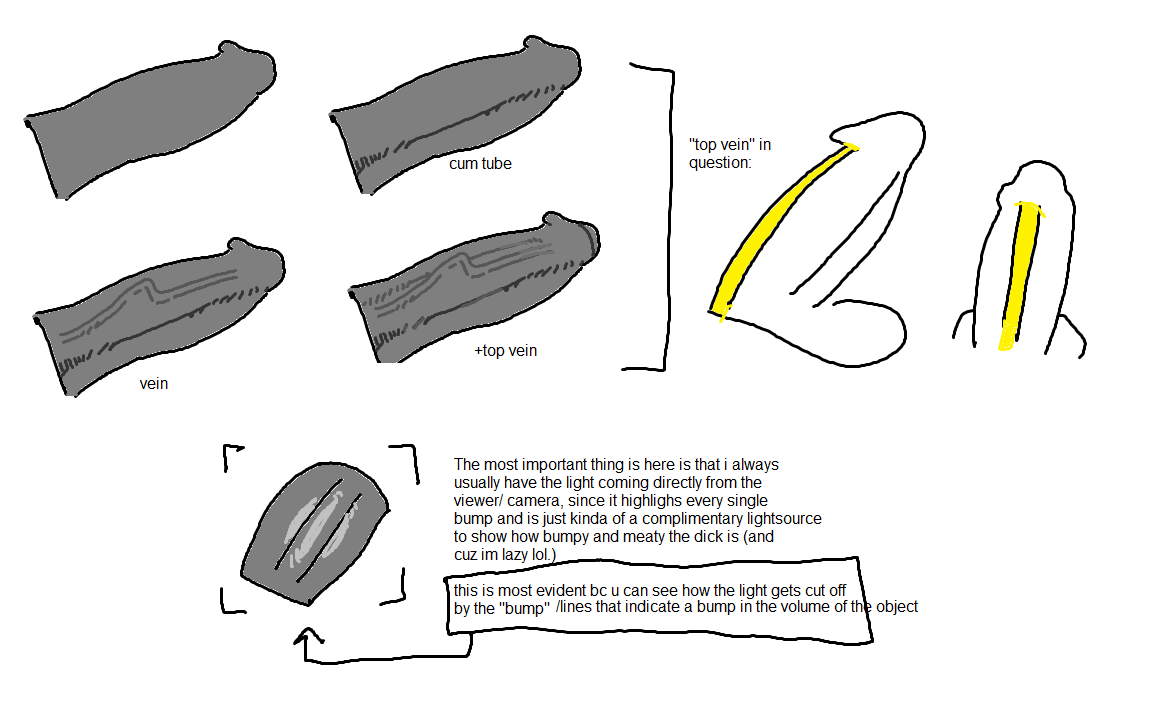 cum tube

vein

+top vein

"top vein" in question:

The most important thing is here is that i always usually have the light coming directly from the viewer/ camera, since it highlighs every single bump and is just kinda of a complimentary lightsource to show how bumpy and meaty the dick is (and cuz im lazy lol.)

this is most evident bc u can see how the light gets cut off by the "bump" /lines that indicate a bump in the volume of the object